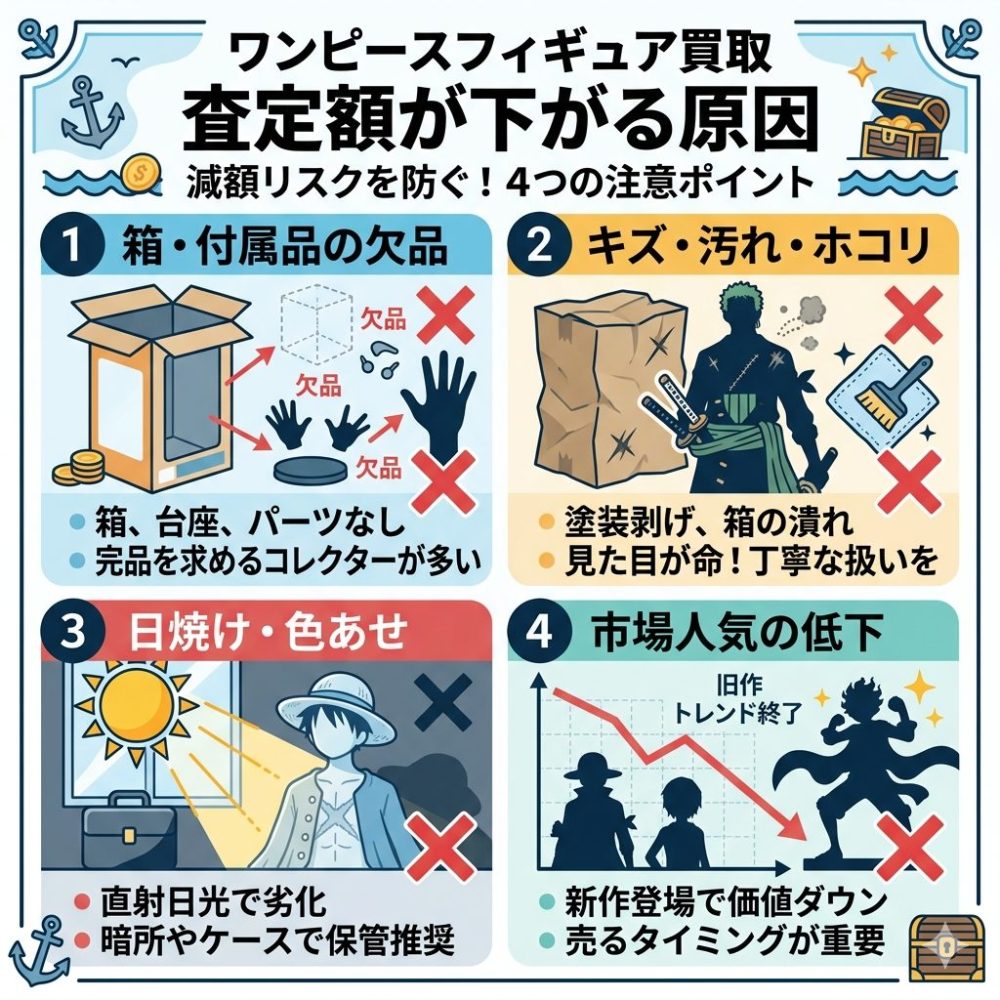 ワンピースフィギュア買取
査定額が下がる原因
減額リスクを防ぐ！4つの注意ポイント

1 箱・付属品の欠品

欠品
欠品
欠品

• 箱、台座、パーツなし
• 完品を求めるコレクターが多い

2 キズ・汚れ・ホコリ

• 塗装剥げ、箱の潰れ
• 見た目が命！丁寧な扱いを

3 日焼け・色あせ

• 直射日光で劣化
• 暗所やケースで保管推奨

4 市場人気の低下

旧作
トレンド終了

• 新作登場で価値ダウン
• 売るタイミングが重要