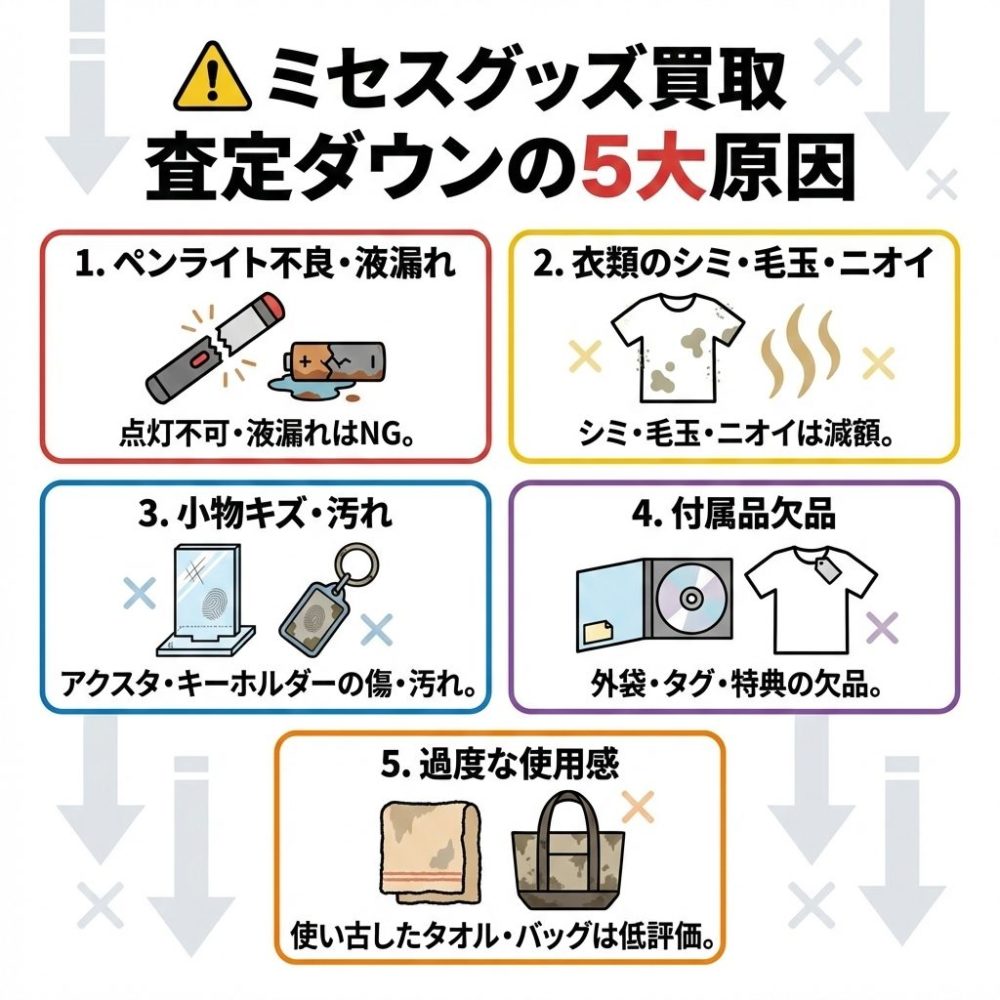 ミセスグッズ買取
査定ダウンの5大原因

1. ペンライト不良・液漏れ
点灯不可・液漏れはNG。

2. 衣類のシミ・毛玉・ニオイ
シミ・毛玉・ニオイは減額。

3. 小物キズ・汚れ
アクスタ・キーホルダーの傷・汚れ。

4. 付属品欠品
外袋・タグ・特典の欠品。

5. 過度な使用感
使い古したタオル・バッグは低評価。