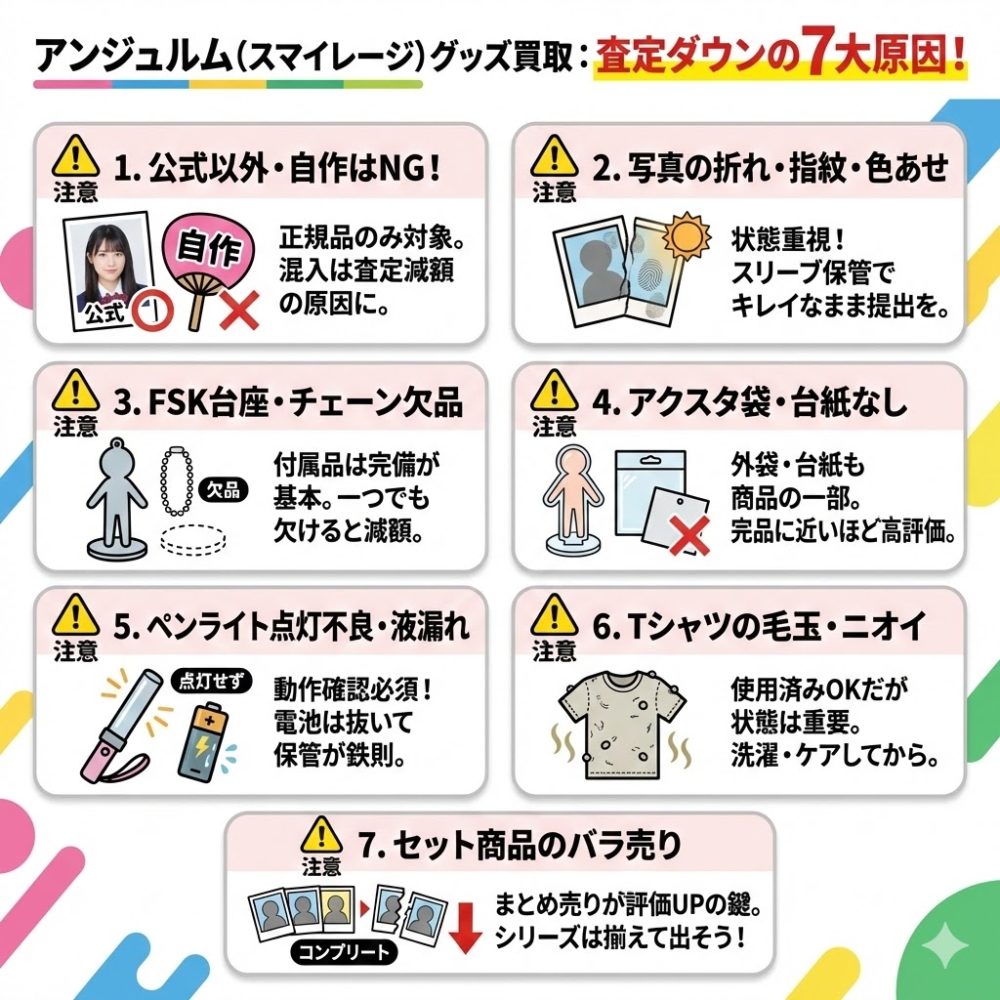 アンジュルム(スマイレージ)グッズ買取：査定ダウンの7大原因！

注意
1. 公式以外・自作はNG！
公式
自作
正規品のみ対象。混入は査定減額の原因に。

注意
2. 写真の折れ・指紋・色あせ
状態重視！スリーブ保管でキレイなまま提出を。

注意
3. FSK台座・チェーン欠品
欠品
付属品は完備が基本。一つでも欠けると減額。

注意
4. アクスタ袋・台紙なし
外袋・台紙も商品の一部。完品に近いほど高評価。

注意
5. ペンライト点灯不良・液漏れ
点灯せず
動作確認必須！電池は抜いて保管が鉄則。

注意
6. Tシャツの毛玉・ニオイ
使用済みOKだが状態は重要。洗濯・ケアしてから。

注意
7. セット商品のバラ売り
コンプリート
まとめ売りが評価UPの鍵。シリーズは揃えて出そう！